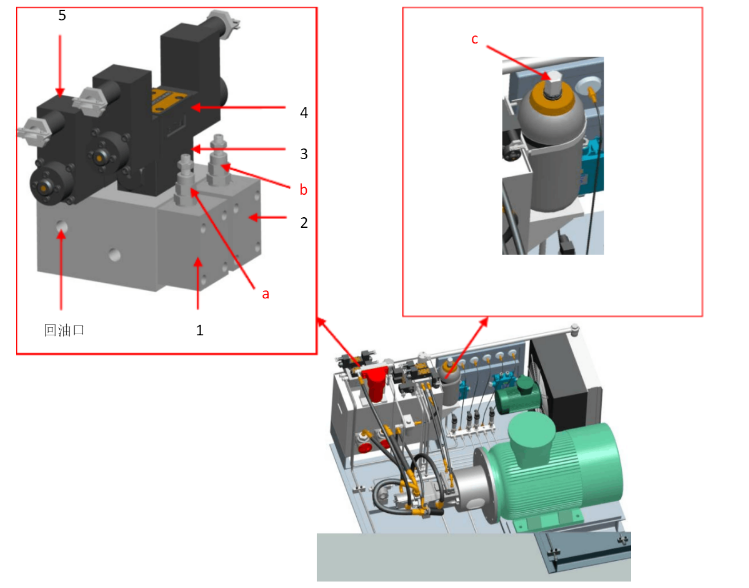 5

4

3

b

2

a

回油口

1

c